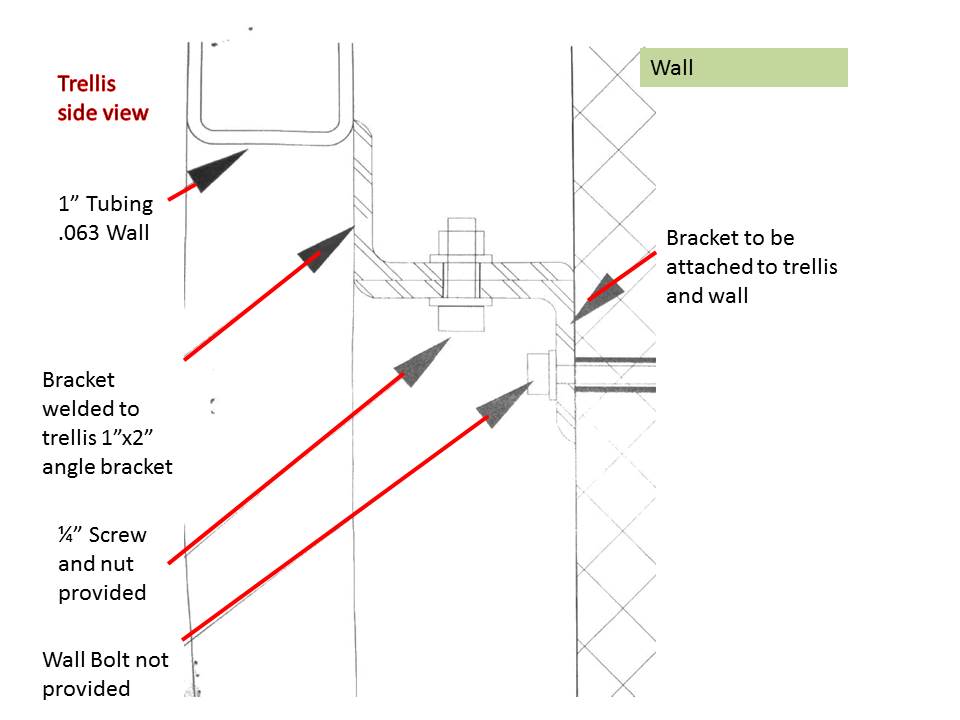 Trellis side view

Wall

1” Tubing .063 Wall

Bracket to be attached to trellis and wall

Bracket welded to trellis 1”x2” angle bracket

¼” Screw and nut provided

Wall Bolt not provided